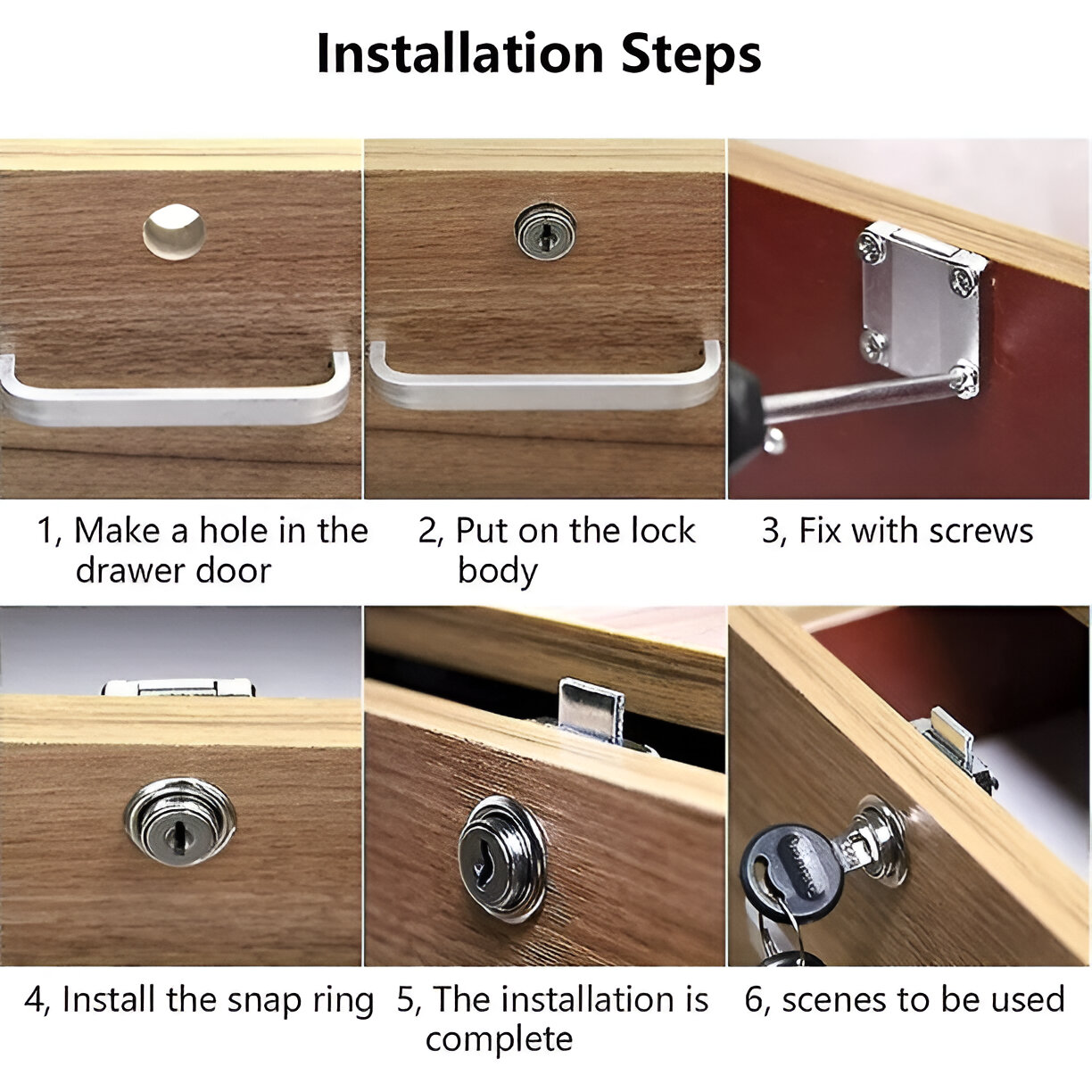 Installation Steps

1, Make a hole in the drawer door

2, Put on the lock body

3, Fix with screws

4, Install the snap ring

5, The installation is complete

6, scenes to be used